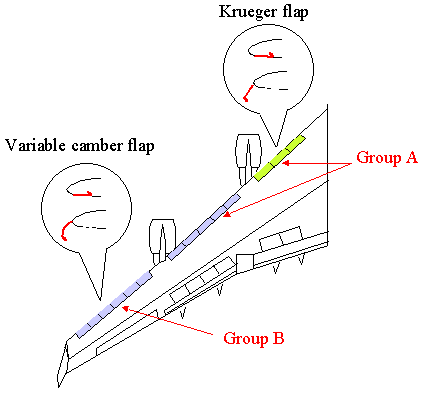 Krueger flap

Variable camber flap

Group A

Group B